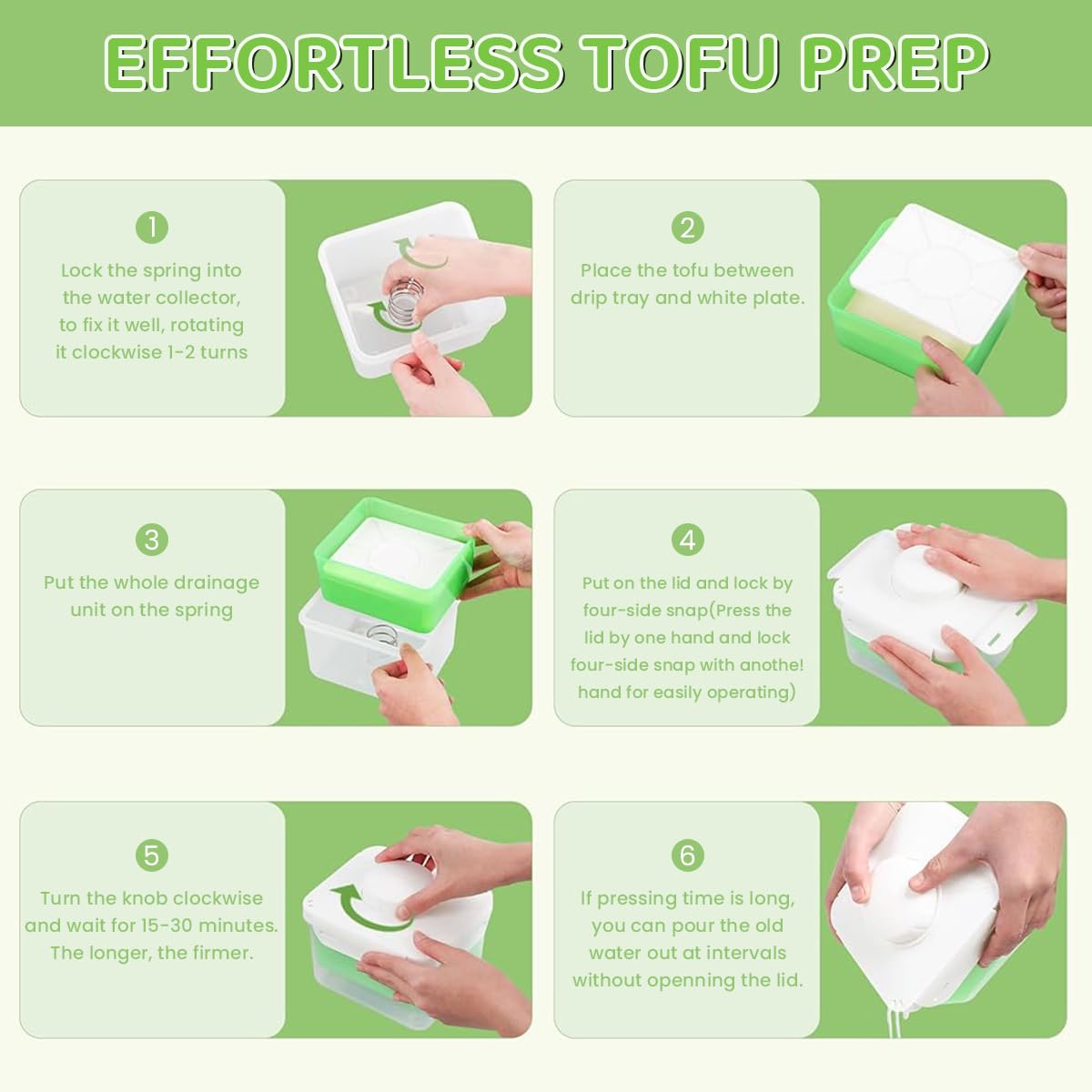 EFFORTLESS TOFU PREP

1
Lock the spring into the water collector, to fix it well, rotating it clockwise 1-2 turns

2
Place the tofu between drip tray and white plate.

3
Put the whole drainage unit on the spring

4
Put on the lid and lock by four-side snap(Press the lid by one hand and lock four-side snap with anothe! hand for easily operating)

5
Turn the knob clockwise and wait for 15-30 minutes. The longer, the firmer.

6
If pressing time is long, you can pour the old water out at intervals without openning the lid.